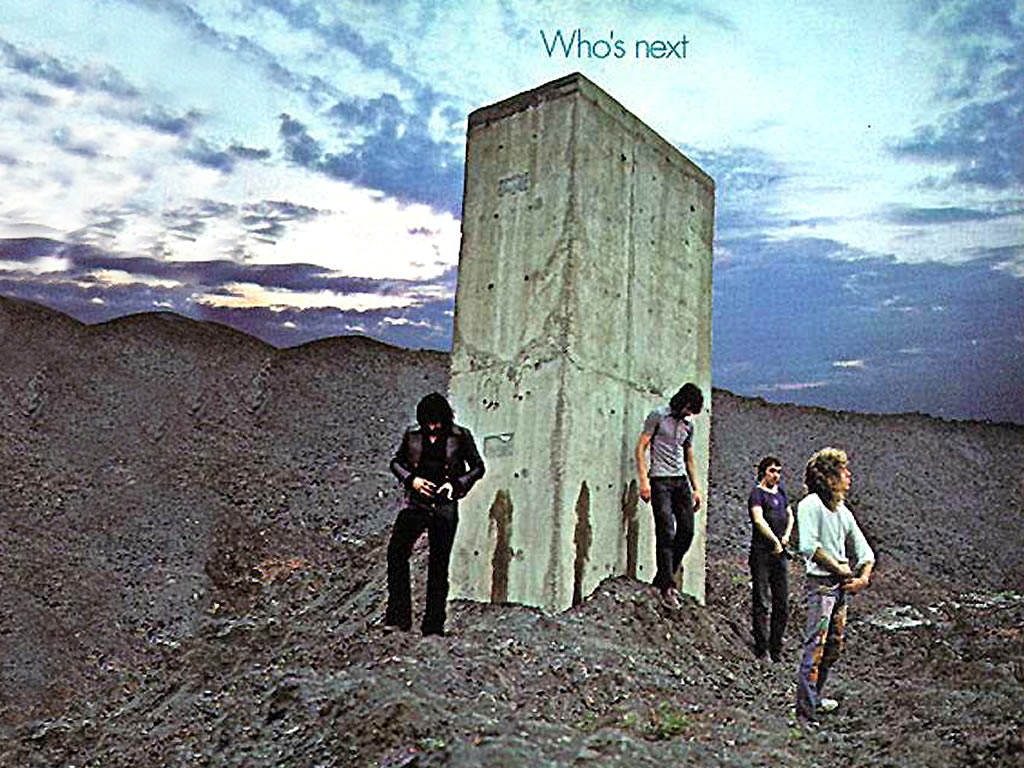 Who's next